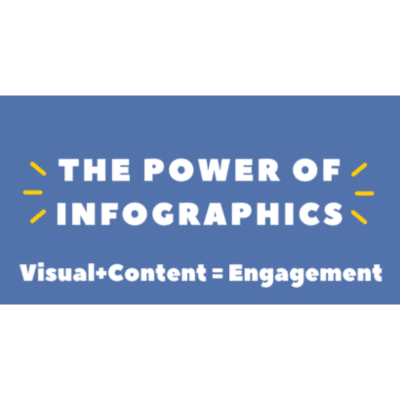 THE POWER OF INFOGRAPHICS

Visual+Content = Engagement